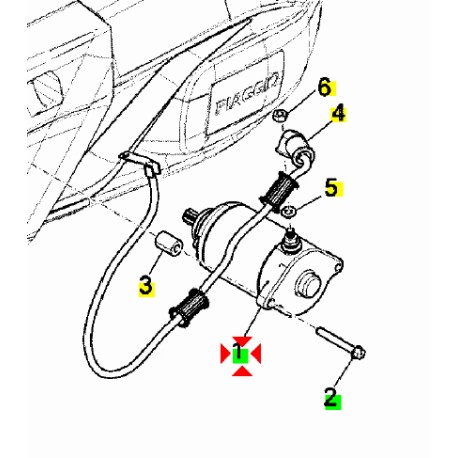 PIAGGIO
6
4
5
3
1
2