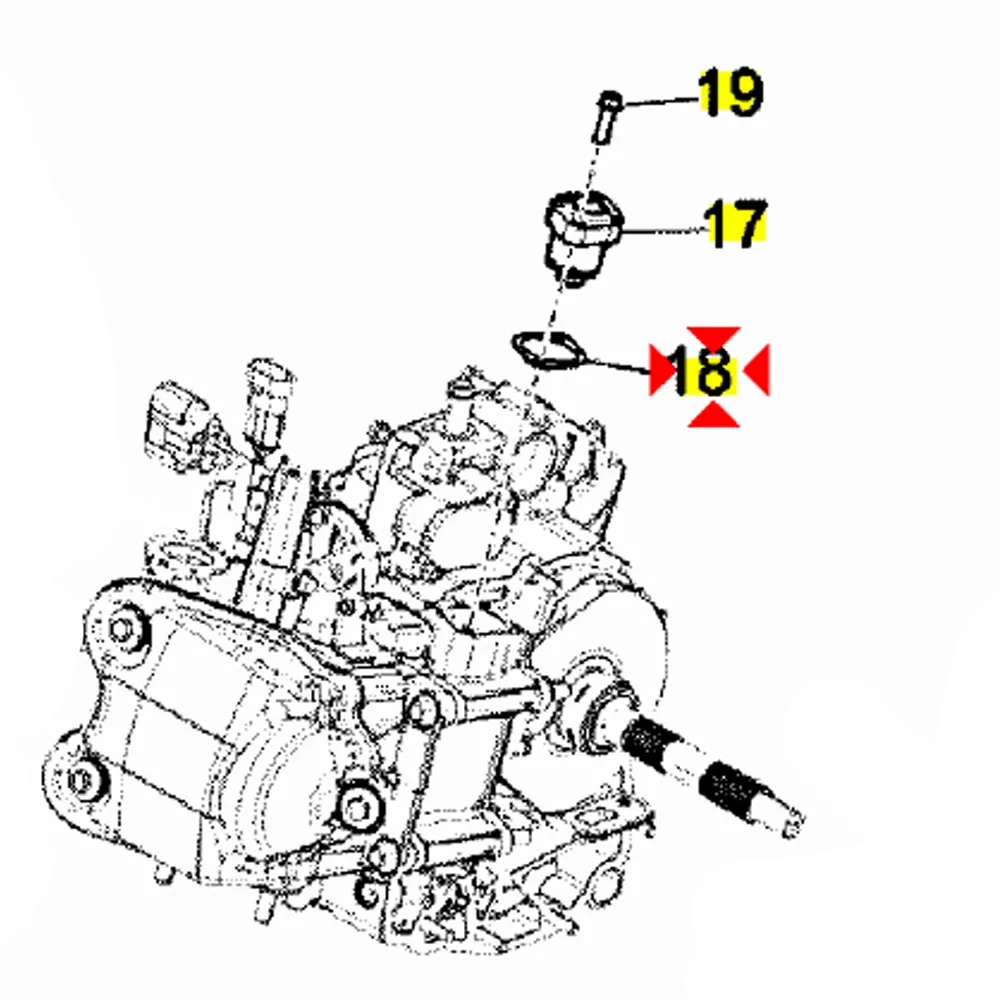 19
17
18