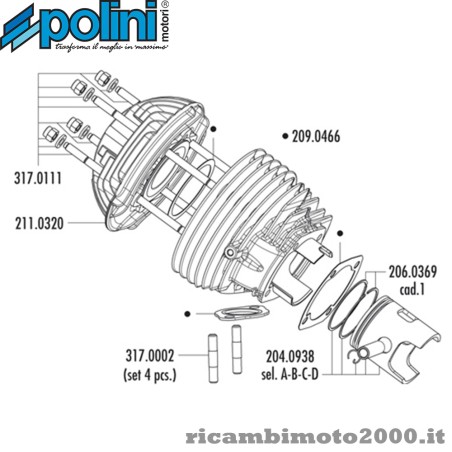 polini motori®
trasforma il meglio in massimo

• 209.0466

317.0111

211.0320

206.0369
cad.1

317.0002
(set 4 pcs.)

204.0938
sel. A-B-C-D

ricambimoto2000.it